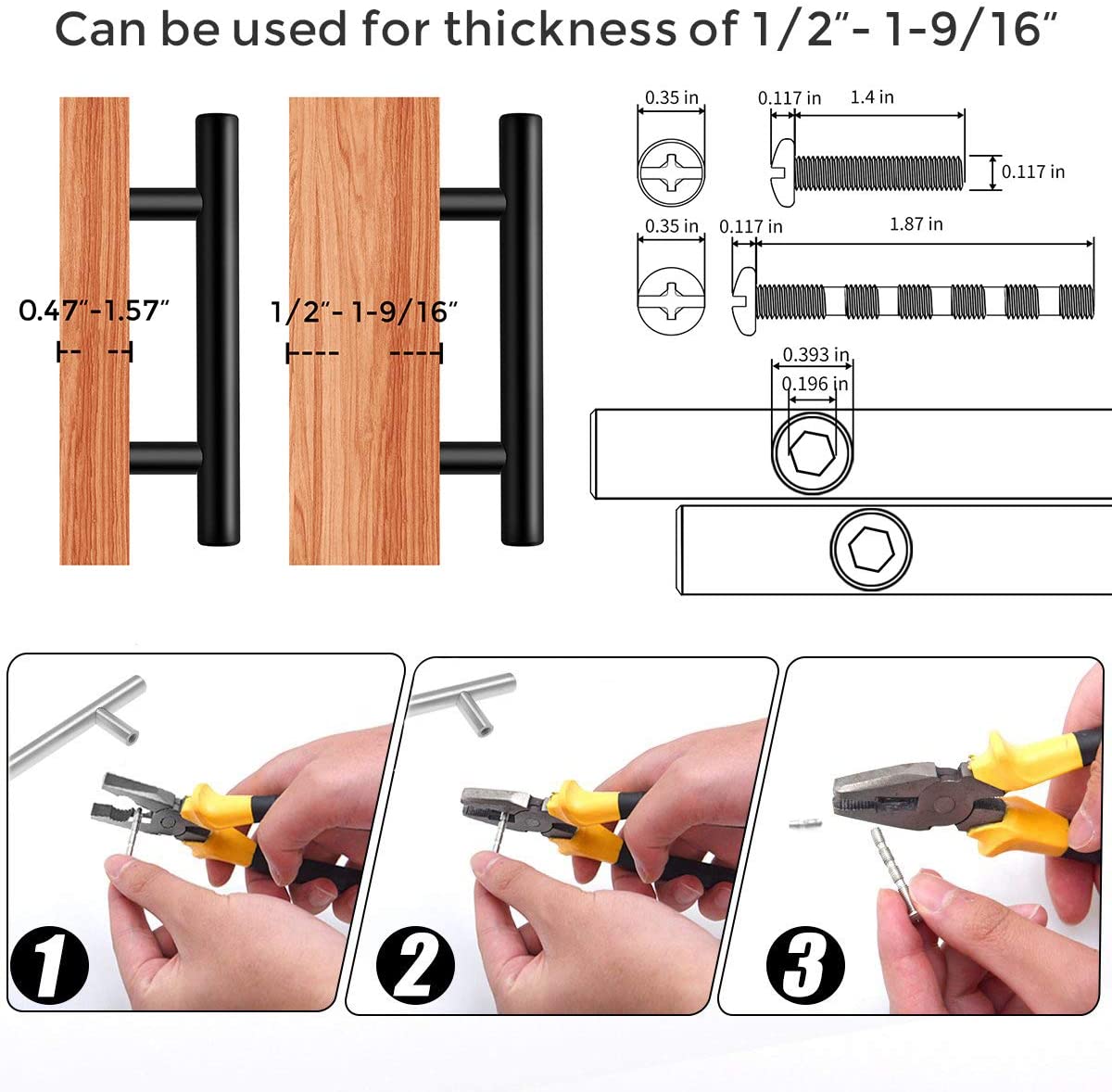 Can be used for thickness of 1/2"- 1-9/16"

0.47"-1.57"

1/2"- 1-9/16"

0.35 in

0.117 in

1.4 in

0.117 in

0.35 in

0.117 in

1.87 in

0.393 in

0.196 in

1

2

3